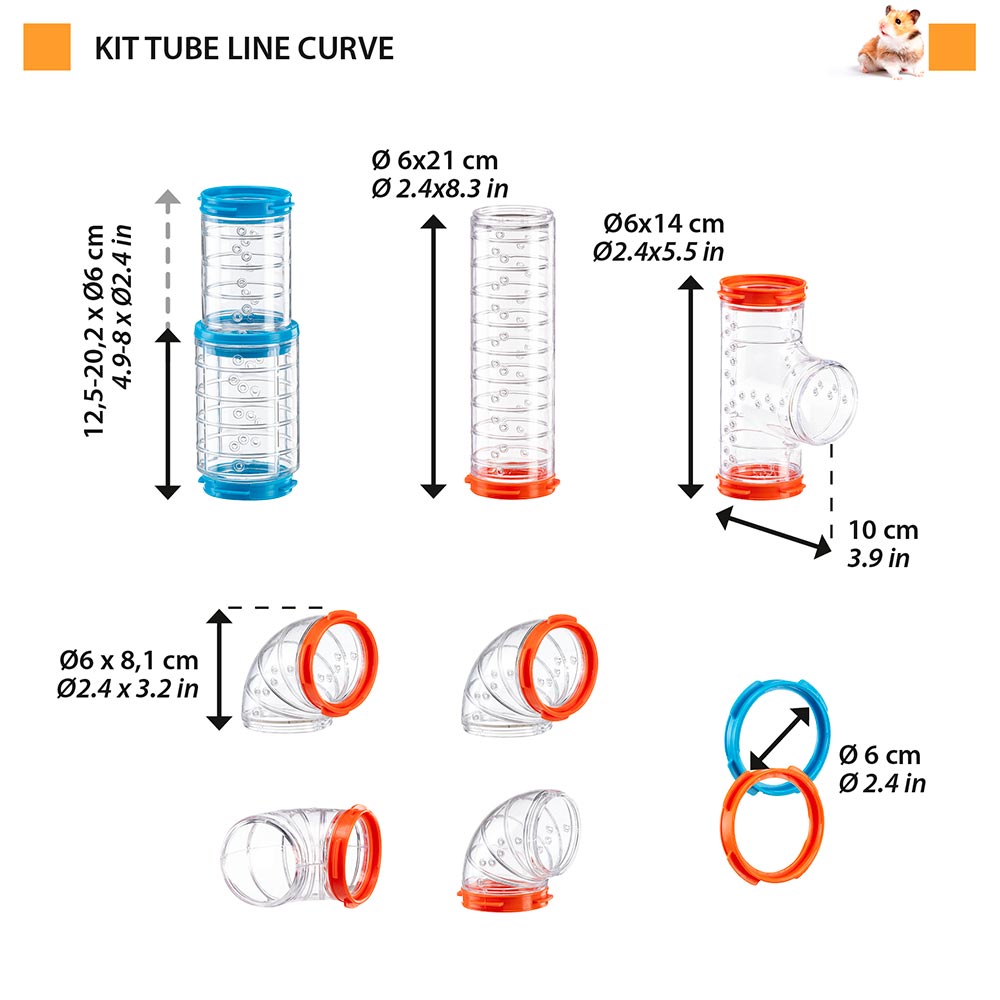 KIT TUBE LINE CURVE

12,5-20,2 x Ø6 cm
4.9-8 x Ø2.4 in

Ø 6x21 cm
Ø 2.4x8.3 in

Ø6x14 cm
Ø2.4x5.5 in

10 cm
3.9 in

Ø6 x 8,1 cm
Ø2.4 x 3.2 in

Ø 6 cm
Ø 2.4 in